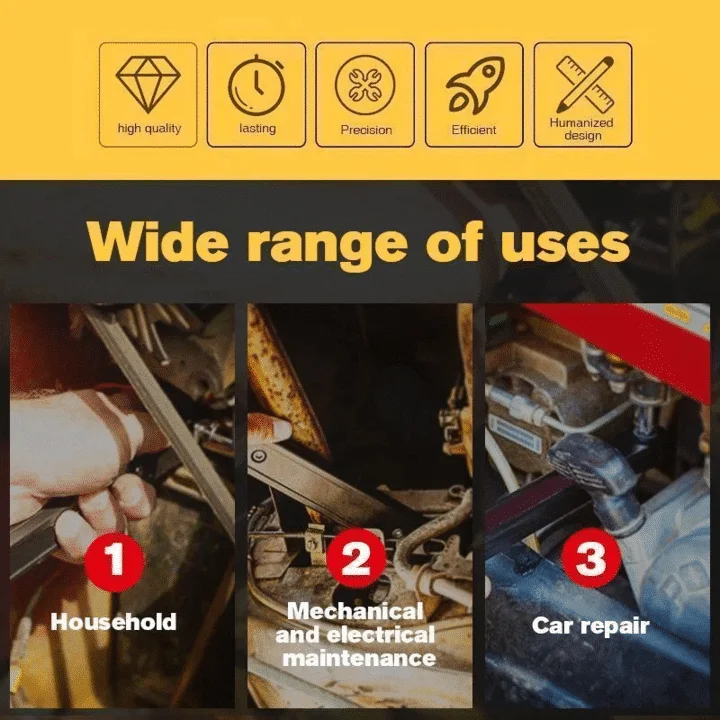 high quality

lasting

Precision

Efficient

Humanized design

Wide range of uses

1

Household

2

Mechanical and electrical maintenance

3

Car repair